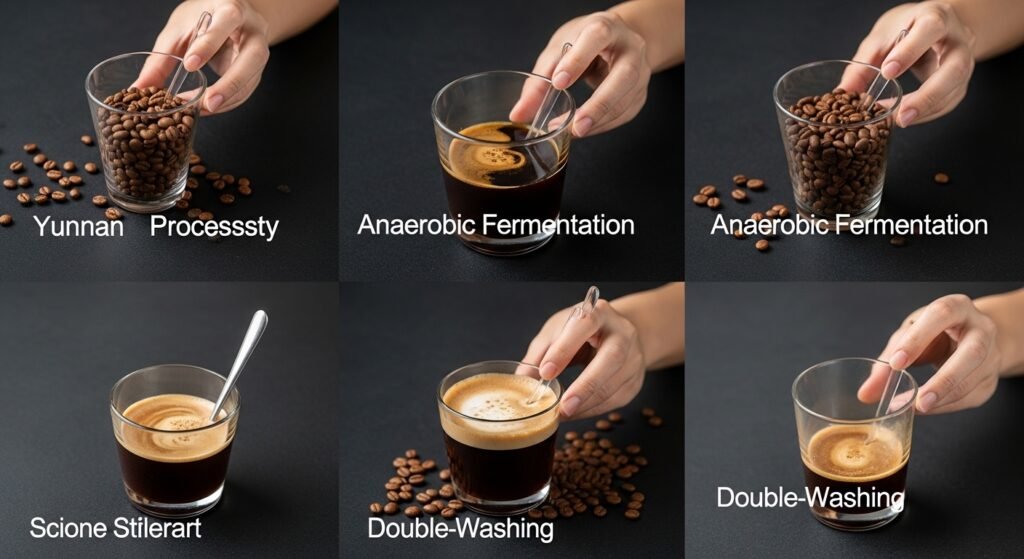 Yunnan Processsty

Anaerobic Fermentation

Anaerobic Fermentation

Scione Stilerart

Double-Washing

Double-Washing